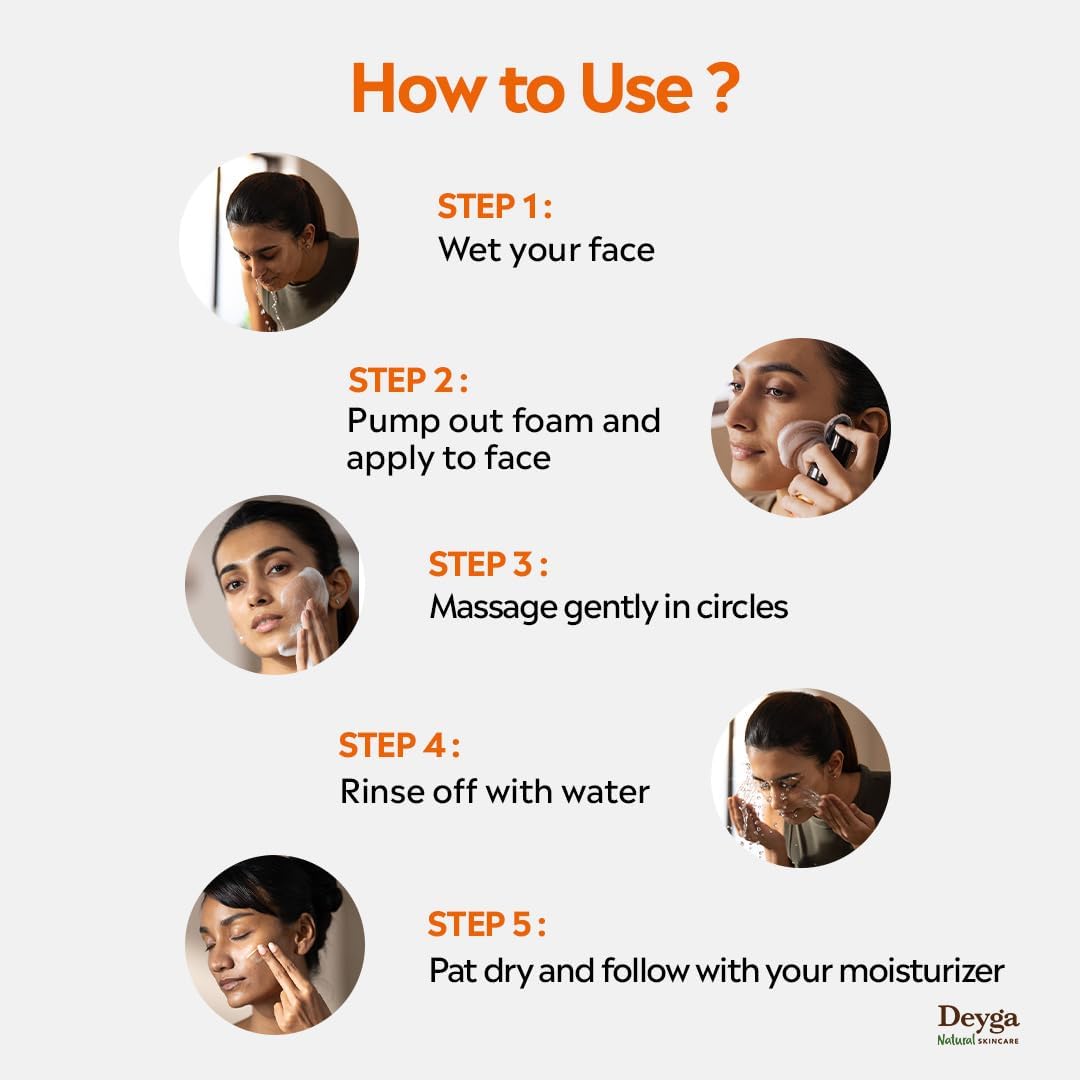 How to Use ?

STEP 1 :
Wet your face

STEP 2 :
Pump out foam and apply to face

STEP 3 :
Massage gently in circles

STEP 4 :
Rinse off with water

STEP 5 :
Pat dry and follow with your moisturizer

Deyga
Natural SKINCARE