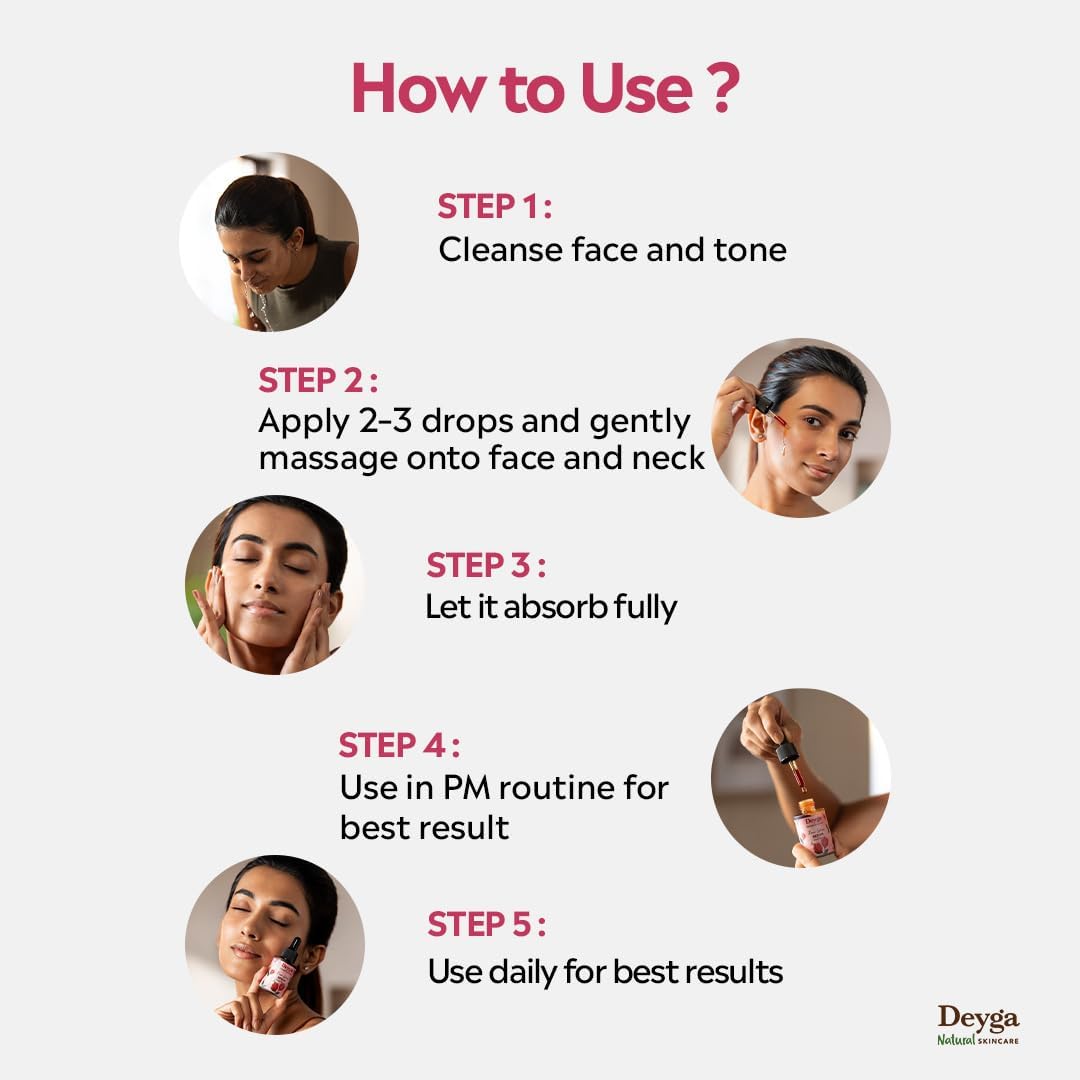 How to Use ?

STEP 1 :
Cleanse face and tone

STEP 2 :
Apply 2-3 drops and gently massage onto face and neck

STEP 3 :
Let it absorb fully

STEP 4 :
Use in PM routine for best result

STEP 5 :
Use daily for best results

Deyga
Natural SKINCARE